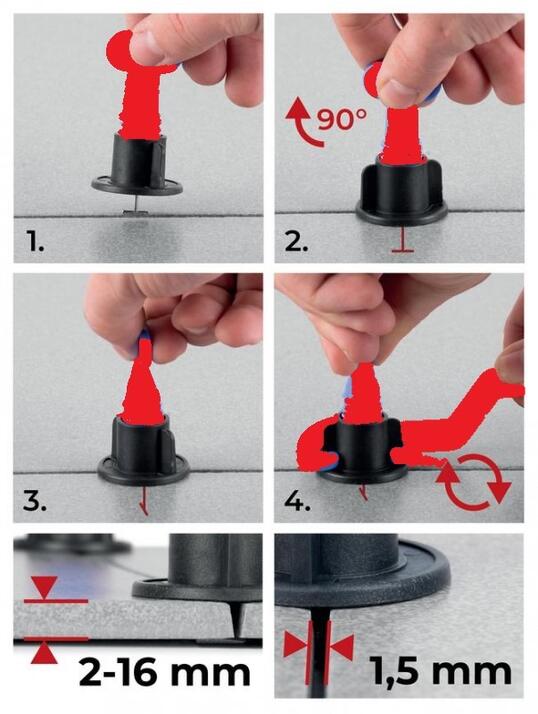 1.

90°

2.

3.

4.

2-16 mm

1,5 mm