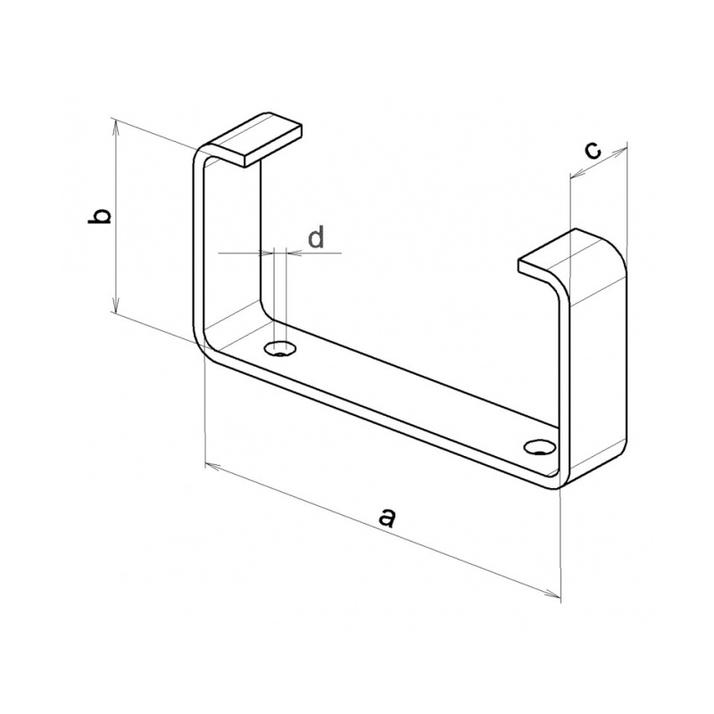 b
d
c
a