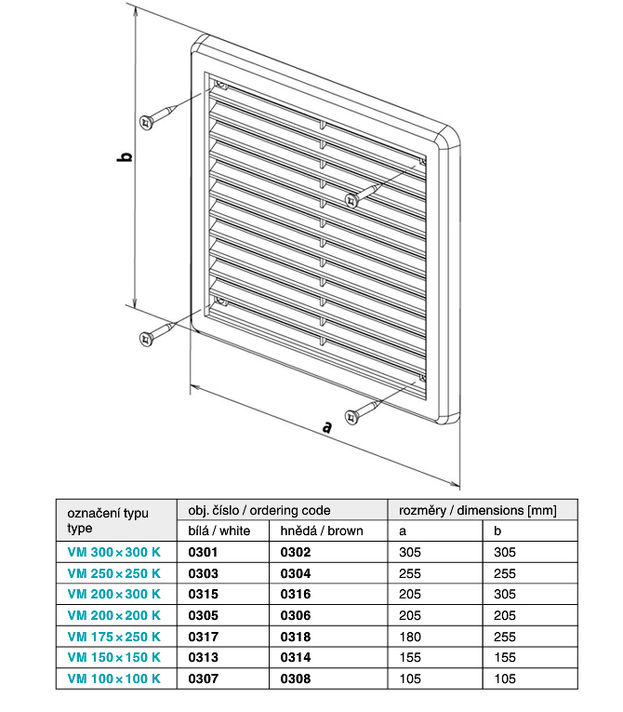 b

a

| označení typu type | obj. číslo / ordering code | | rozměry / dimensions [mm] | |
|---|---|---|---|---|
| | bílá / white | hnědá / brown | a | b |
| VM 300×300 K | 0301 | 0302 | 305 | 305 |
| VM 250×250 K | 0303 | 0304 | 255 | 255 |
| VM 200×300 K | 0315 | 0316 | 205 | 305 |
| VM 200×200 K | 0305 | 0306 | 205 | 205 |
| VM 175×250 K | 0317 | 0318 | 180 | 255 |
| VM 150×150 K | 0313 | 0314 | 155 | 155 |
| VM 100×100 K | 0307 | 0308 | 105 | 105 |