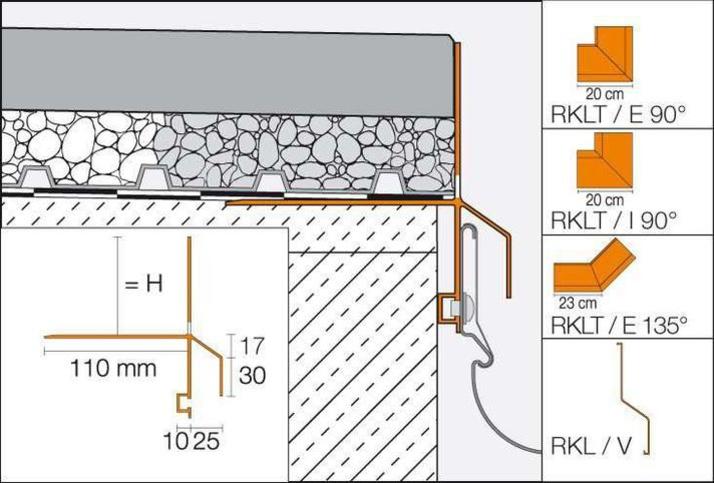 = H

110 mm

17

30

10 25

20 cm
RKLT / E 90°

20 cm
RKLT / I 90°

23 cm
RKLT / E 135°

RKL / V