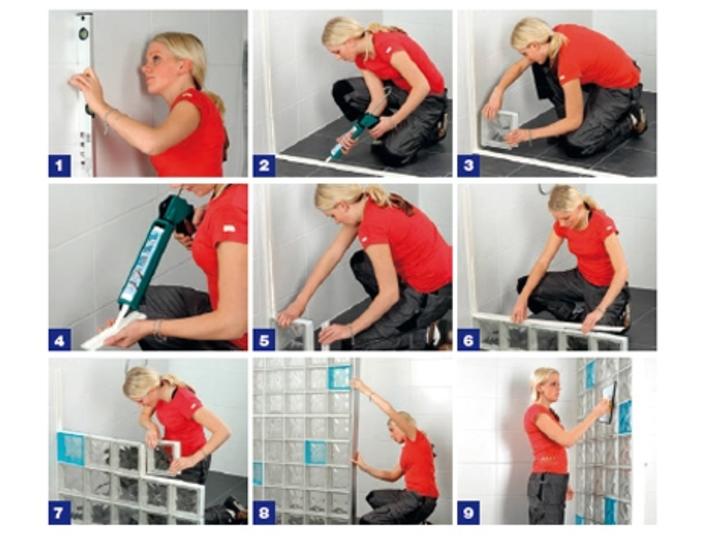 1

2

3

4

5

6

7

8

9