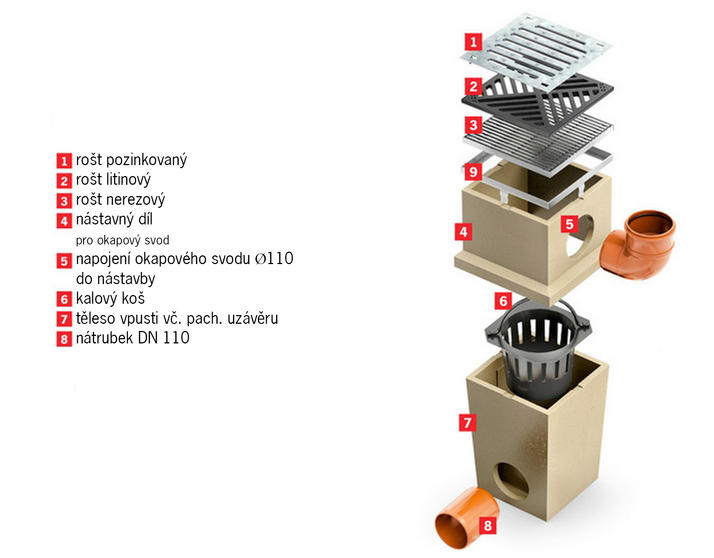 1 rošt pozinkovaný
2 rošt litinový
3 rošt nerezový
4 nástavný díl
pro okapový svod
5 napojení okapového svodu Ø110 do nástavby
6 kalový koš
7 těleso vpusti vč. pach. uzávěru
8 nátrubek DN 110

1
2
3
9
4
5
6
7
8