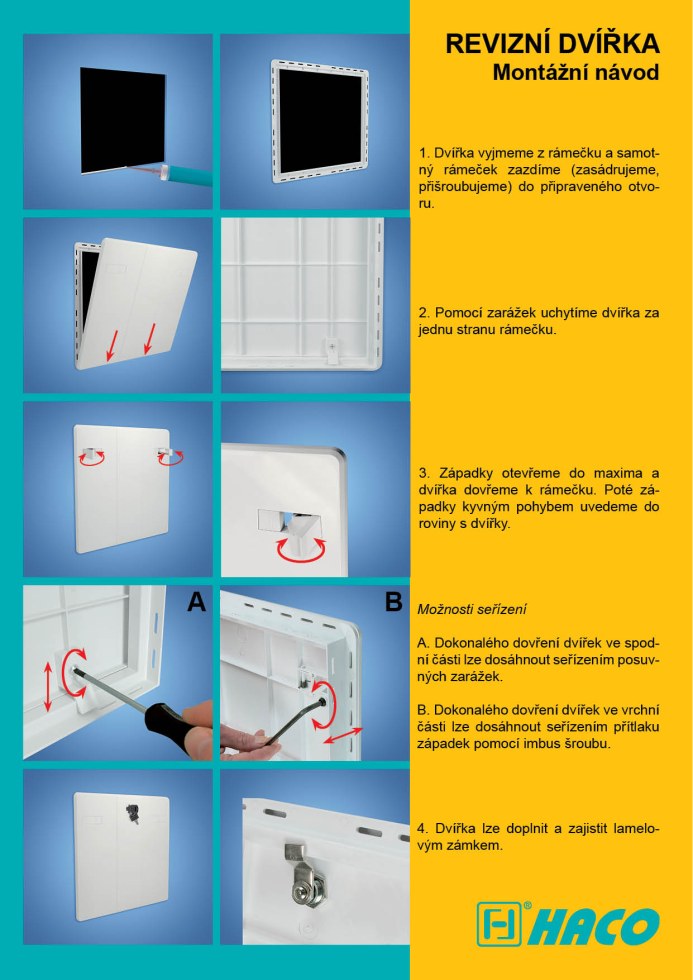 REVIZNÍ DVÍŘKA
Montážní návod

1. Dvířka vyjmeme z rámečku a samotný rámeček zazdíme (zasádrujeme, přišroubujeme) do připraveného otvoru.

2. Pomocí zarážek uchytíme dvířka za jednu stranu rámečku.

3. Západky otevřeme do maxima a dvířka dovřeme k rámečku. Poté západky kyvným pohybem uvedeme do roviny s dvířky.

A

B

Možnosti seřízení

A. Dokonalého dovření dvířek ve spodní části lze dosáhnout seřízením posuvných zarážek.

B. Dokonalého dovření dvířek ve vrchní části lze dosáhnout seřízením přítlaku západek pomocí imbus šroubu.

4. Dvířka lze doplnit a zajistit lamelovým zámkem.

HACO