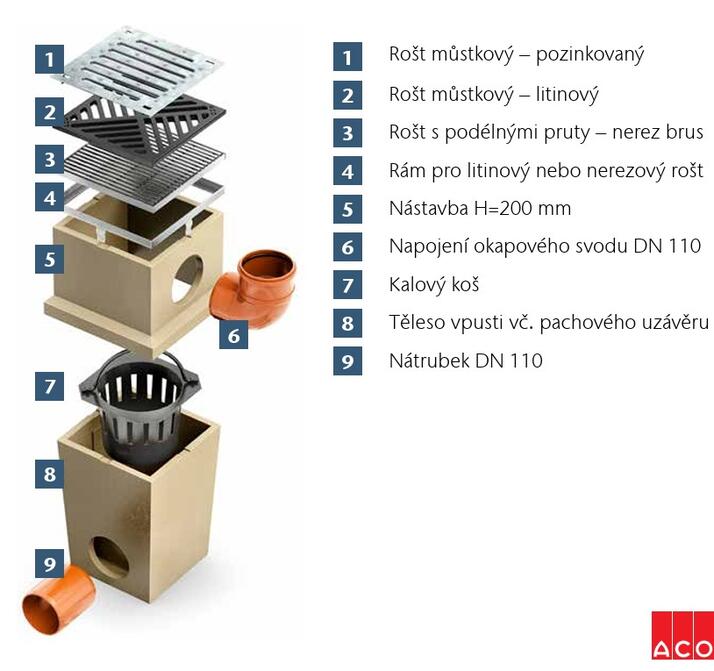 1
2
3
4
5
6
7
8
9

1 Rošt můstkový – pozinkovaný
2 Rošt můstkový – litinový
3 Rošt s podélnými pruty – nerez brus
4 Rám pro litinový nebo nerezový rošt
5 Nástavba H=200 mm
6 Napojení okapového svodu DN 110
7 Kalový koš
8 Těleso vpusti vč. pachového uzávěru
9 Nátrubek DN 110

ACO